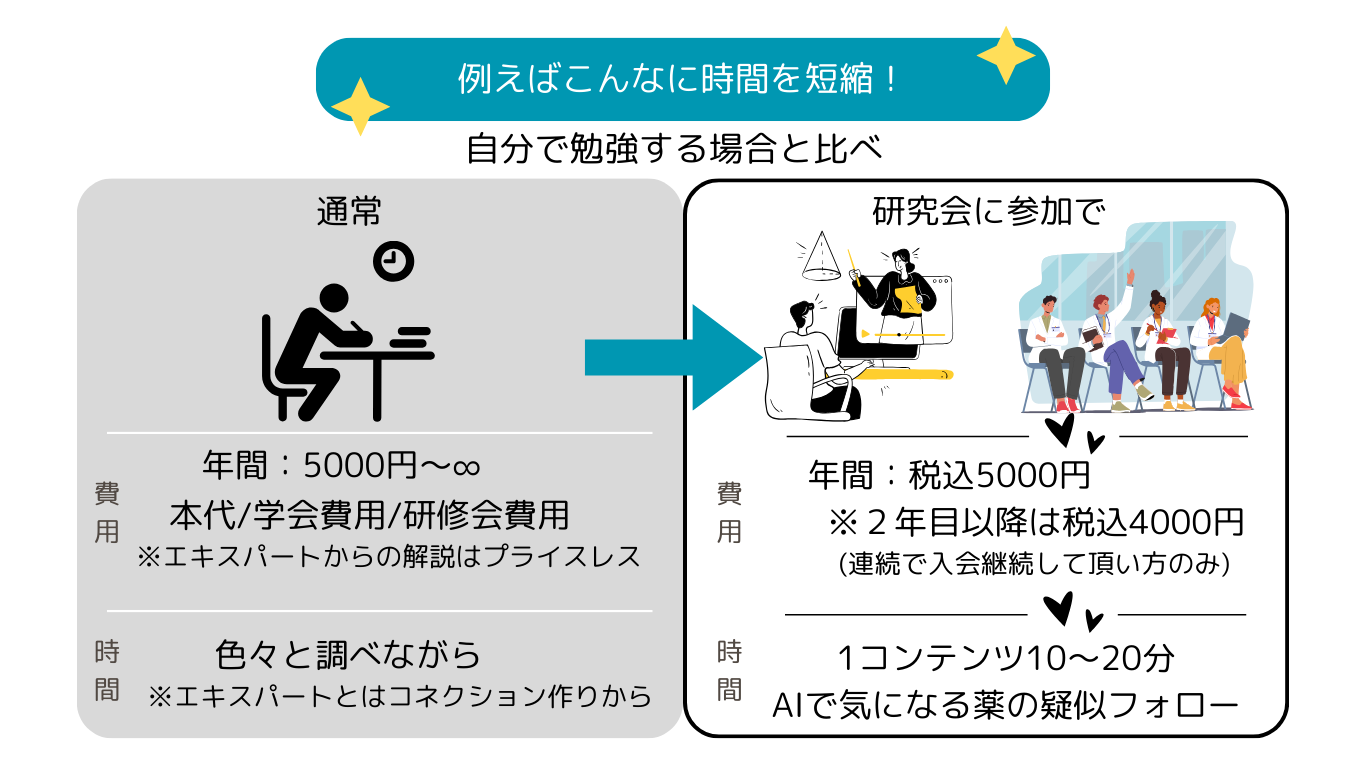 例えばこんなに時間を短縮！

自分で勉強する場合と比べ

通常

費用

年間：5000円〜∞

本代/学会費用/研修会費用

※エキスパートからの解説はプライスレス

時間

色々と調べながら

※エキスパートとはコネクション作りから

研究会に参加で

費用

年間：税込5000円

※２年目以降は税込4000円

(連続で入会継続して頂い方のみ)

時間

1コンテンツ10〜20分

AIで気になる薬の疑似フォロー